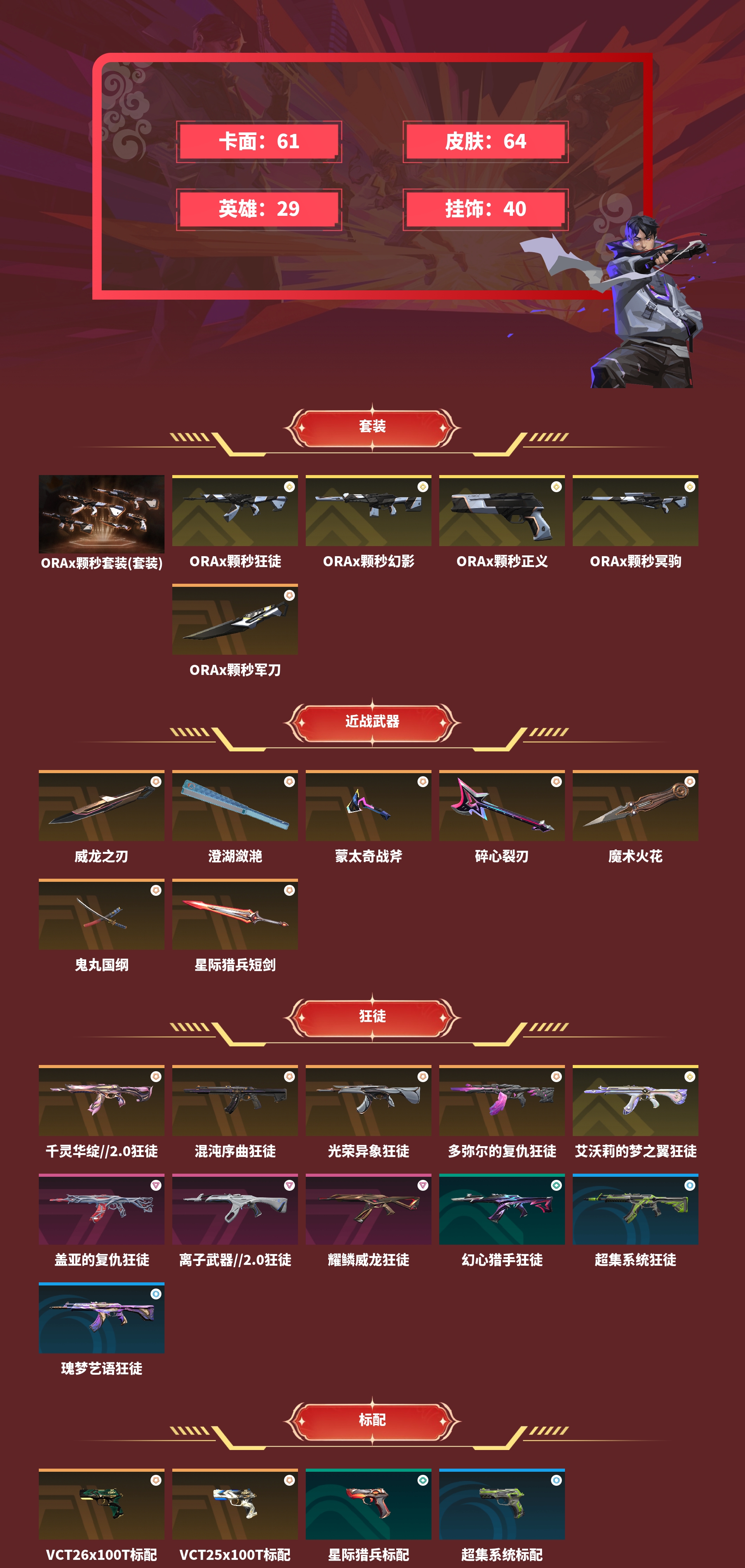 卡面：61

皮肤：64

英雄：29

挂饰：40

套装

ORAx颗秒套装(套装)

ORAx颗秒狂徒

ORAx颗秒幻影

ORAx颗秒正义

ORAx颗秒冥驹

ORAx颗秒军刀

近战武器

威龙之刃

澄湖潋滟

蒙太奇战斧

碎心裂刃

魔术火花

鬼丸国纲

星际猎兵短剑

狂徒

千灵华绽//2.0狂徒

混沌序曲狂徒

光荣异象狂徒

多弥尔的复仇狂徒

艾沃莉的梦之翼狂徒

盖亚的复仇狂徒

离子武器//2.0狂徒

耀鳞威龙狂徒

幻心猎手狂徒

超集系统狂徒

瑰梦艺语狂徒

标配

VCT26x100T标配

VCT25x100T标配

星际猎兵标配

超集系统标配